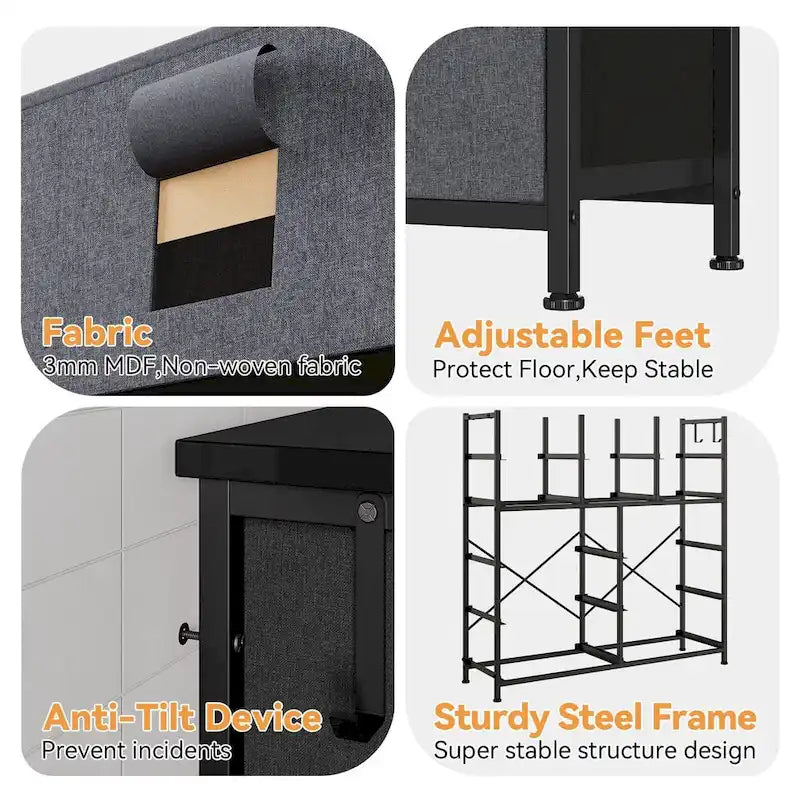 Fabric
3mm MDF,Non-woven fabric

Adjustable Feet
Protect Floor,Keep Stable

Anti-Tilt Device
Prevent incidents

Sturdy Steel Frame
Super stable structure design